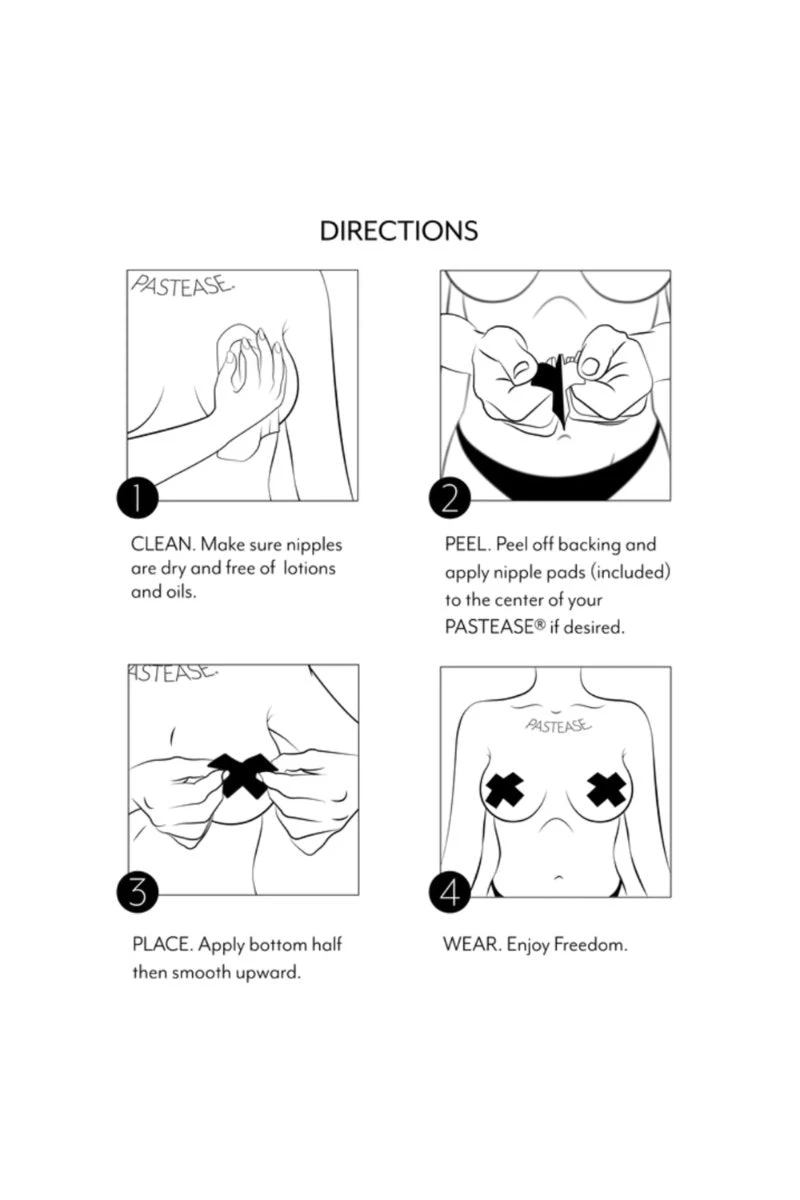 DIRECTIONS

PASTEASE.

1

CLEAN. Make sure nipples are dry and free of lotions and oils.

2

PEEL. Peel off backing and apply nipple pads (included) to the center of your PASTEASE® if desired.

ASTEASE.

3

PLACE. Apply bottom half then smooth upward.

PASTEASE.

4

WEAR. Enjoy Freedom.